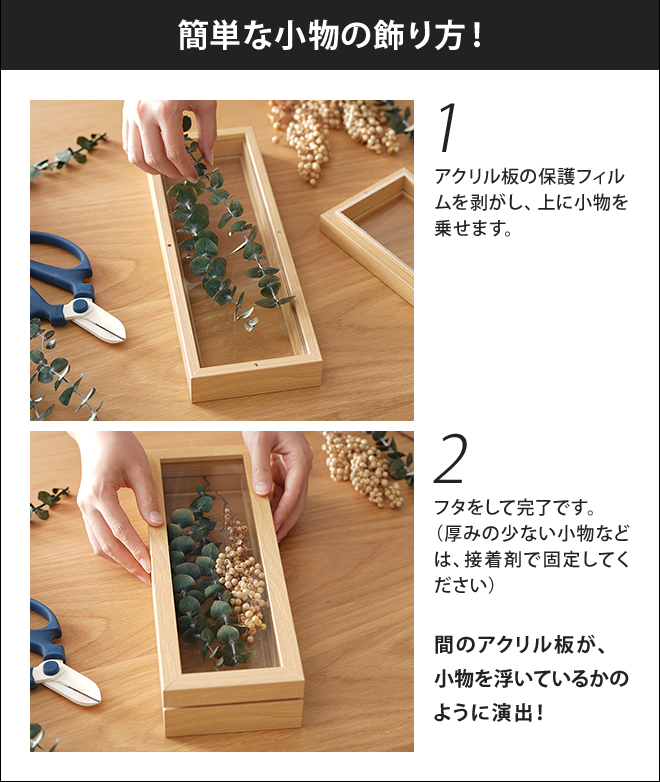 簡単な小物の飾り方！

1

アクリル板の保護フィルムを剥がし、上に小物を乗せます。

2

フタをして完了です。（厚みの少ない小物などは、接着剤で固定してください）

間のアクリル板が、小物を浮いているかのように演出！